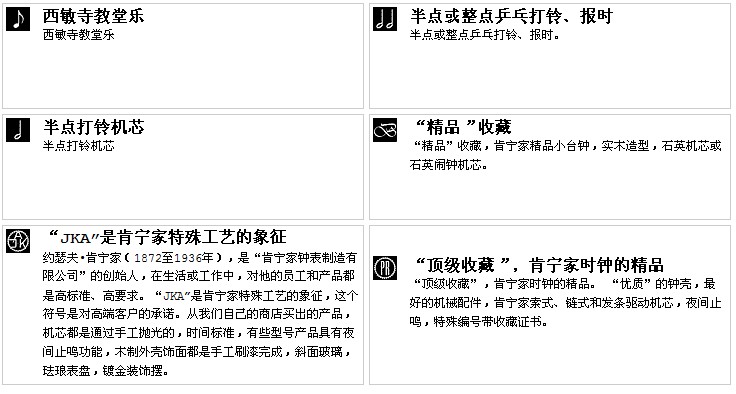 西敏寺教堂乐
西敏寺教堂乐

半点打铃机芯
半点打铃机芯

“JKA”是肯宁家特殊工艺的象征
约瑟夫•肯宁家(1872至1936年),是“肯宁家钟表制造有限公司”的创始人,在生活或工作中,对他的员工和产品都是高标准、高要求。“JKA”是肯宁家特殊工艺的象征,这个符号是对高端客户的承诺。从我们自己的商店买出的产品,机芯都是通过手工抛光的,时间标准,有些型号产品具有夜间止鸣功能,木制外壳饰面都是手工刷漆完成,斜面玻璃,珐琅表盘,镀金装饰摆。

半点或整点乒乓打铃、报时
半点或整点乒乓打铃、报时。

“精品”收藏
“精品”收藏,肯宁家精品小台钟,实木造型,石英机芯或石英闹钟机芯。

“顶级收藏”,肯宁家时钟的精品
“顶级收藏”,肯宁家时钟的精品。“优质”的钟壳,最好的机械配件,肯宁家索式、链式和发条驱动机芯,夜间止鸣,特殊编号带收藏证书。